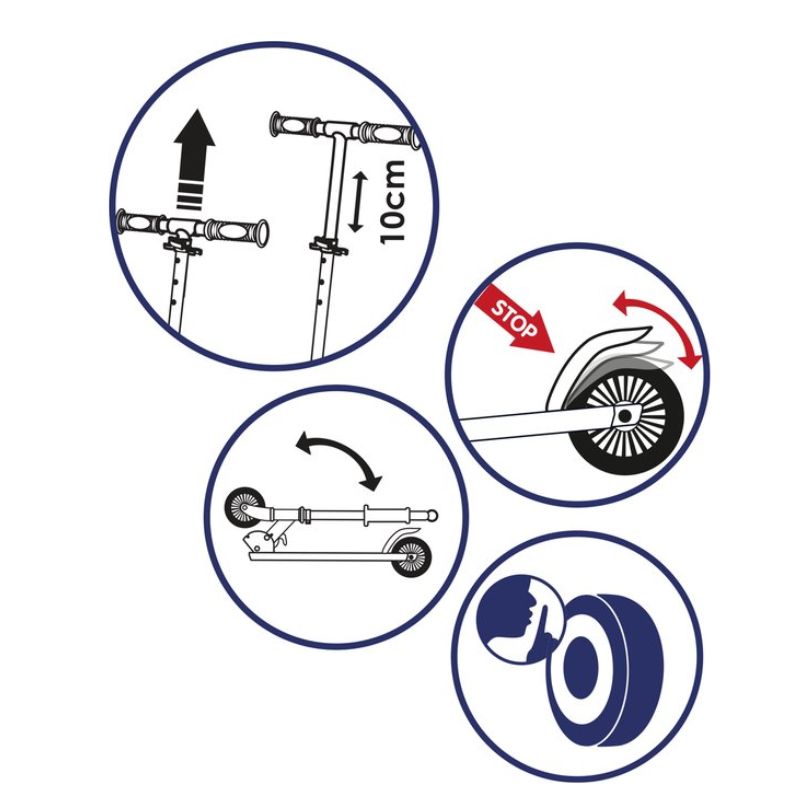 10cm

STOP